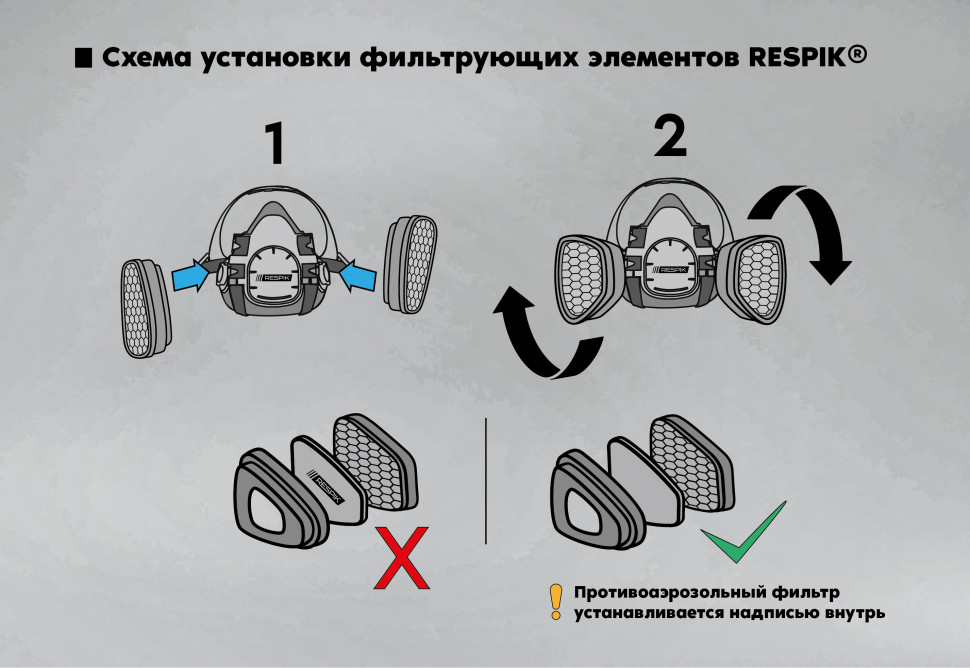 Схема установки фильтрующих элементов RESPIK®

1

RESPIK

2

RESPIK

RESPIK

!

Противоаэрозольный фильтр устанавливается надписью внутрь